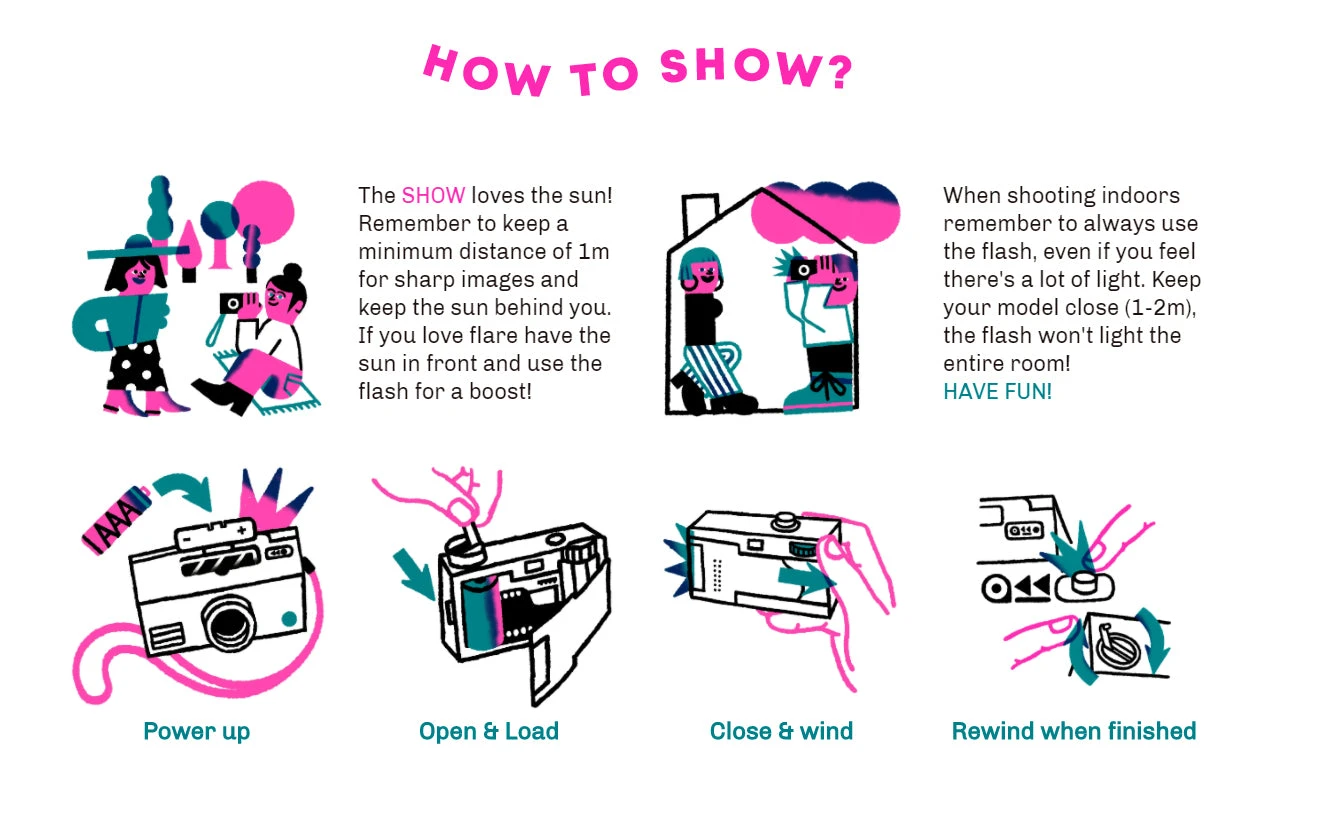 HOW TO SHOW?

The SHOW loves the sun! Remember to keep a minimum distance of 1m for sharp images and keep the sun behind you. If you love flare have the sun in front and use the flash for a boost!

When shooting indoors remember to always use the flash, even if you feel there's a lot of light. Keep your model close (1-2m), the flash won't light the entire room!
HAVE FUN!

AAA

Power up

Open & Load

Close & wind

Rewind when finished